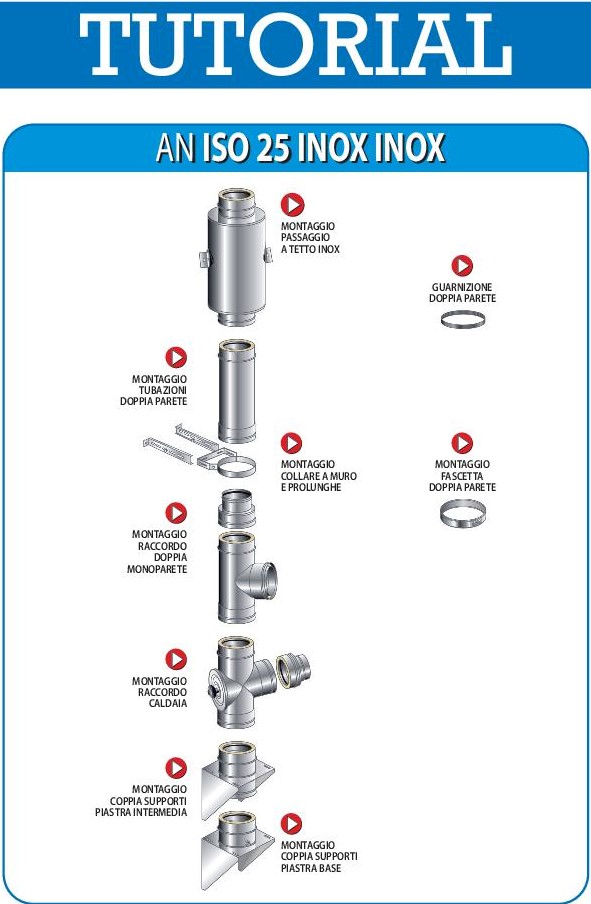 TUTORIAL

AN ISO 25 INOX INOX

MONTAGGIO PASSAGGIO A TETTO INOX

GUARNIZIONE DOPPIA PARETE

MONTAGGIO TUBAZIONI DOPPIA PARETE

MONTAGGIO COLLARE A MURO E PROLUNGHE

MONTAGGIO FASCETTA DOPPIA PARETE

MONTAGGIO RACCORDO DOPPIA MONOPARETE

MONTAGGIO RACCORDO CALDAIA

MONTAGGIO COPPIA SUPPORTI PIASTRA INTERMEDIA

MONTAGGIO COPPIA SUPPORTI PIASTRA BASE